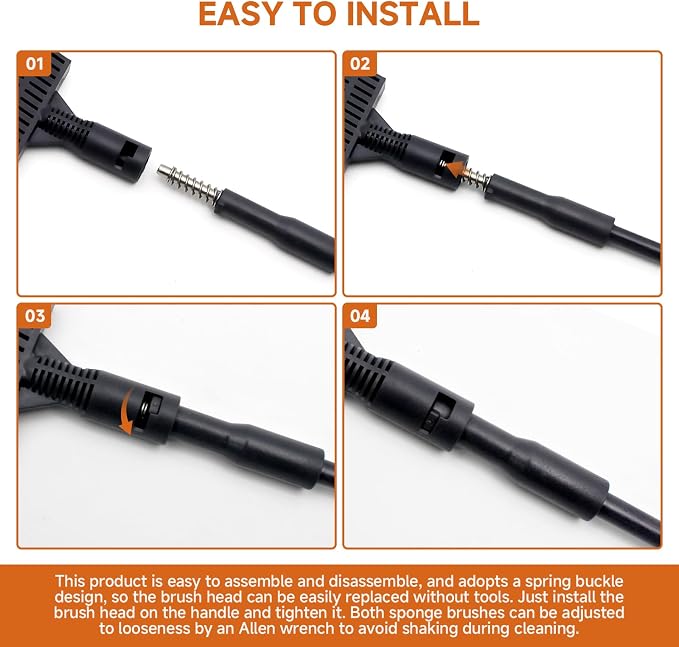 EASY TO INSTALL

01

02

03

04

This product is easy to assemble and disassemble, and adopts a spring buckle design, so the brush head can be easily replaced without tools. Just install the brush head on the handle and tighten it. Both sponge brushes can be adjusted to looseness by an Allen wrench to avoid shaking during cleaning.