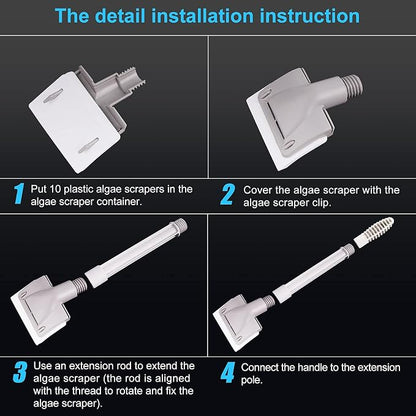 The detail installation instruction

1 Put 10 plastic algae scrapers in the algae scraper container.

2 Cover the algae scraper with the algae scraper clip.

3 Use an extension rod to extend the algae scraper (the rod is aligned with the thread to rotate and fix the algae scraper).

4 Connect the handle to the extension pole.