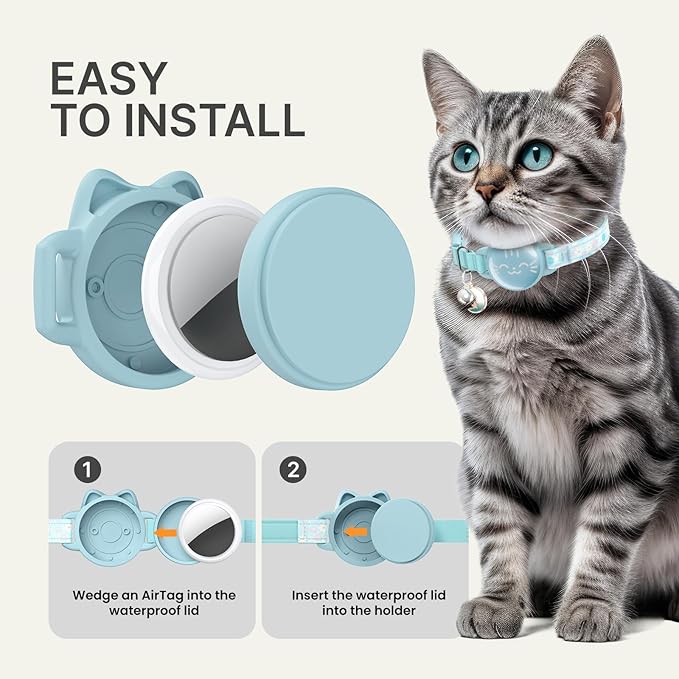 EASY
TO INSTALL

1

Wedge an AirTag into the waterproof lid

2

Insert the waterproof lid into the holder