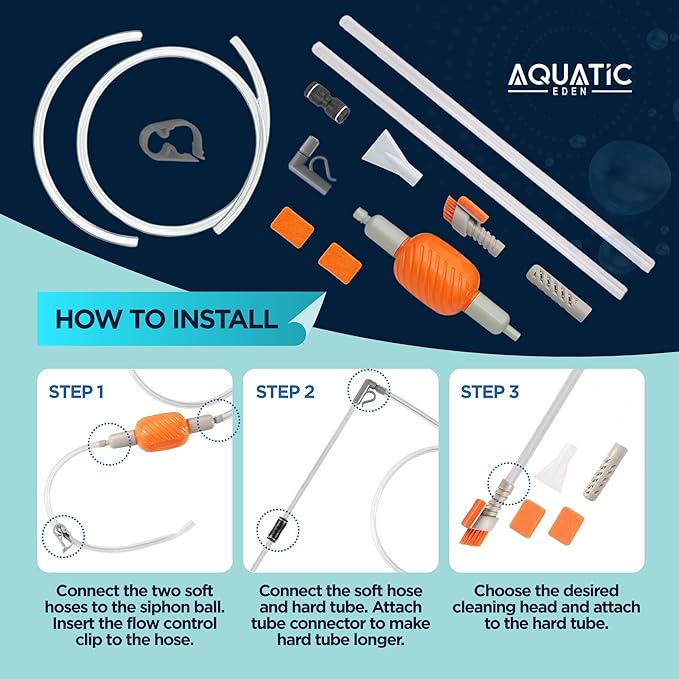 AQUATIC
EDEN

HOW TO INSTALL

STEP 1

Connect the two soft hoses to the siphon ball. Insert the flow control clip to the hose.

STEP 2

Connect the soft hose and hard tube. Attach tube connector to make hard tube longer.

STEP 3

Choose the desired cleaning head and attach to the hard tube.