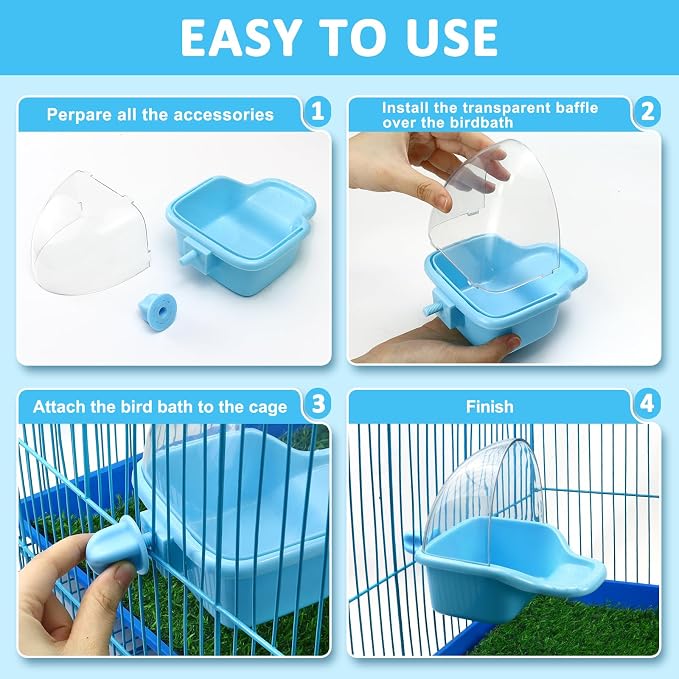 EASY TO USE

Perpare all the accessories 1

Install the transparent baffle over the birdbath 2

Attach the bird bath to the cage 3

Finish 4