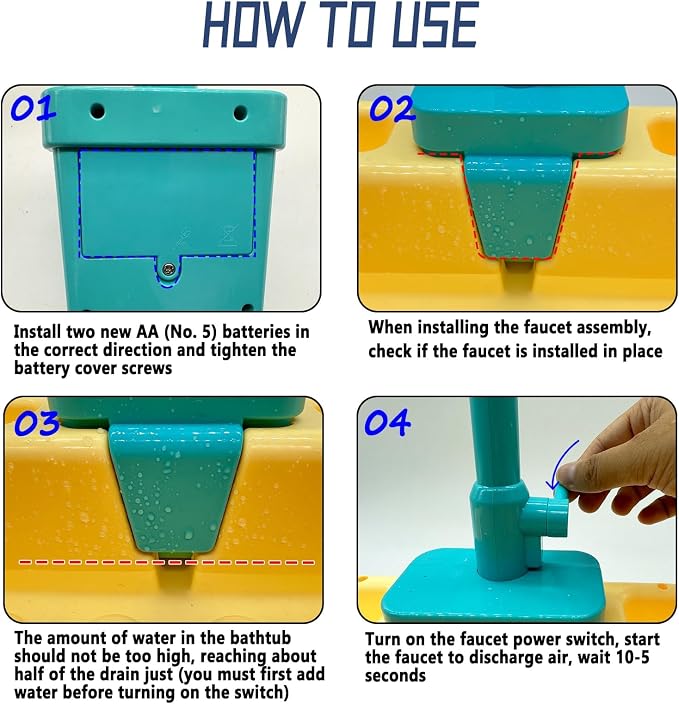 HOW TO USE

01

Install two new AA (No. 5) batteries in the correct direction and tighten the battery cover screws

02

When installing the faucet assembly, check if the faucet is installed in place

03

The amount of water in the bathtub should not be too high, reaching about half of the drain just (you must first add water before turning on the switch)

04

Turn on the faucet power switch, start the faucet to discharge air, wait 10-5 seconds