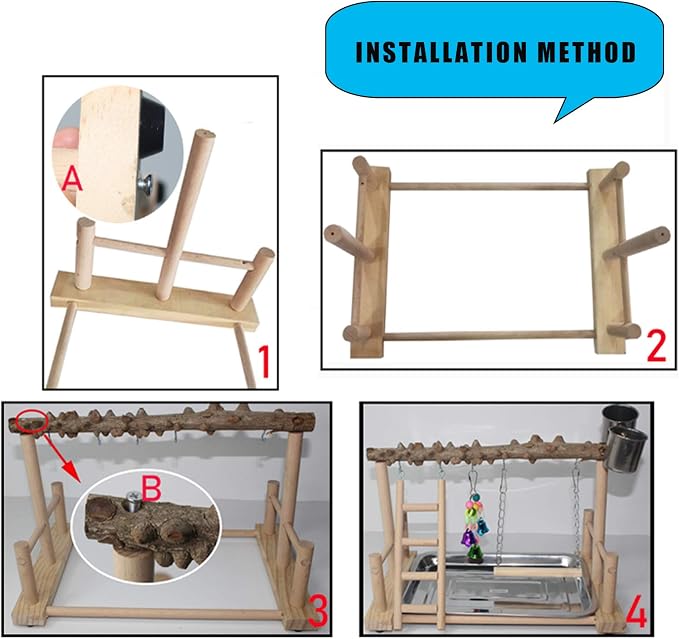 INSTALLATION METHOD

A

1

2

B

3

4