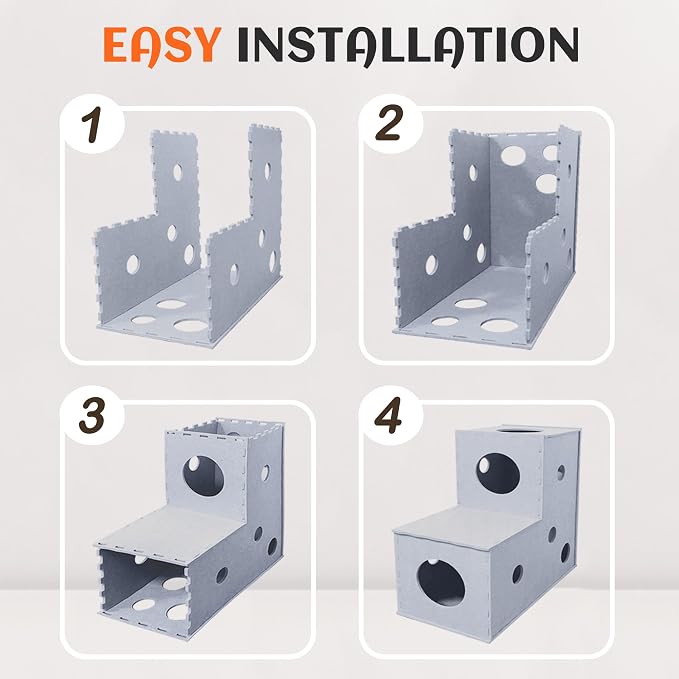 EASY INSTALLATION

1

2

3

4