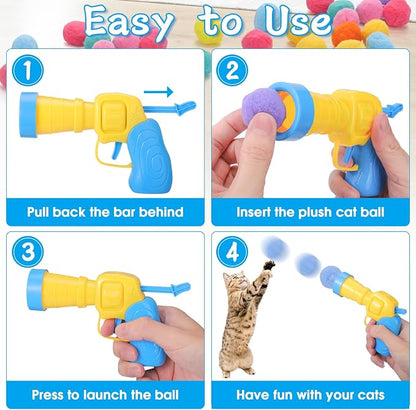 Easy to Use

1

Pull back the bar behind

2

Insert the plush cat ball

3

Press to launch the ball

4

Have fun with your cats