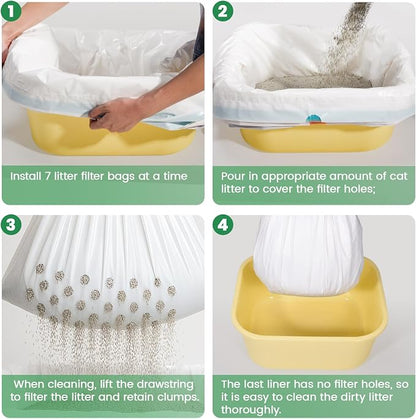 1

Install 7 litter filter bags at a time

2

Pour in appropriate amount of cat litter to cover the filter holes;

3

When cleaning, lift the drawstring to filter the litter and retain clumps.

4

The last liner has no filter holes, so it is easy to clean the dirty litter thoroughly.