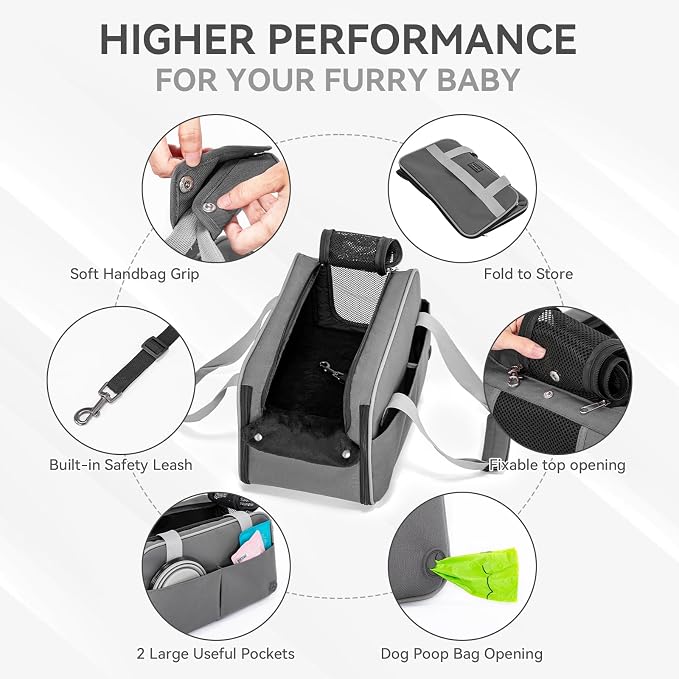 HIGHER PERFORMANCE
FOR YOUR FURRY BABY

Soft Handbag Grip

Fold to Store

Built-in Safety Leash

Fixable top opening

2 Large Useful Pockets

Dog Poop Bag Opening