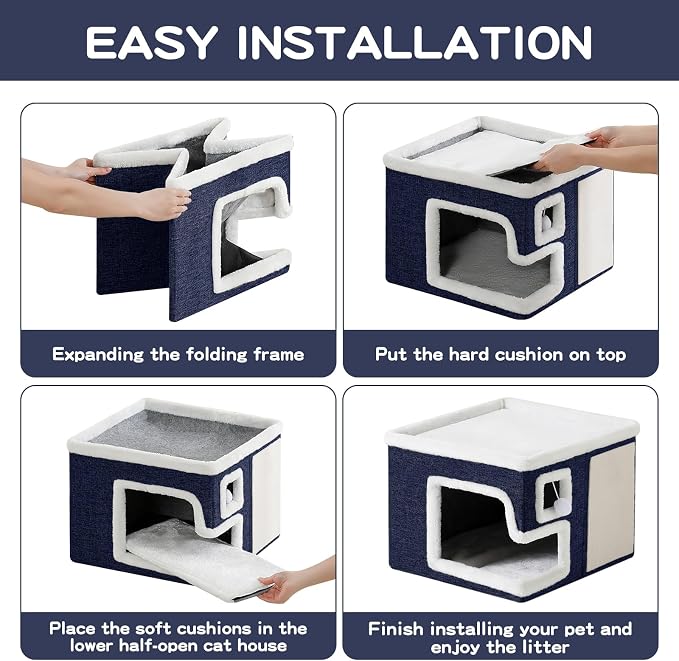 EASY INSTALLATION

Expanding the folding frame

Put the hard cushion on top

Place the soft cushions in the lower half-open cat house

Finish installing your pet and enjoy the litter