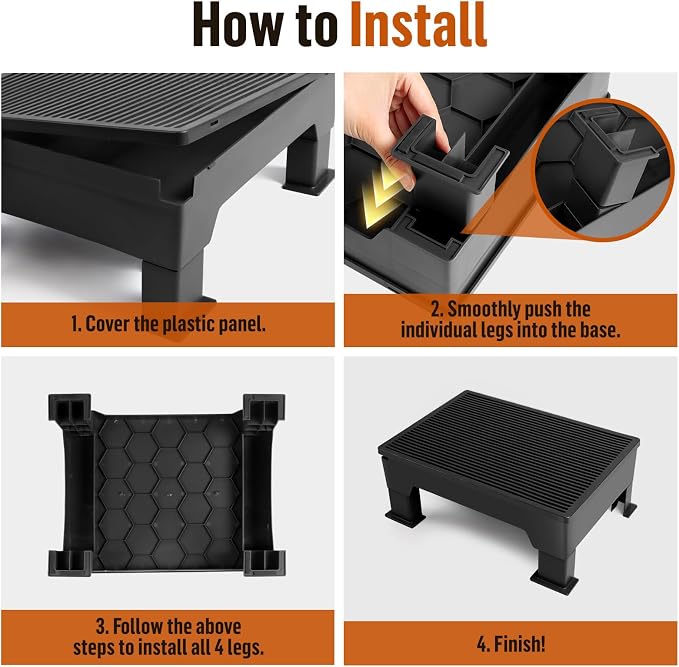 How to Install

1. Cover the plastic panel.

2. Smoothly push the individual legs into the base.

3. Follow the above steps to install all 4 legs.

4. Finish!