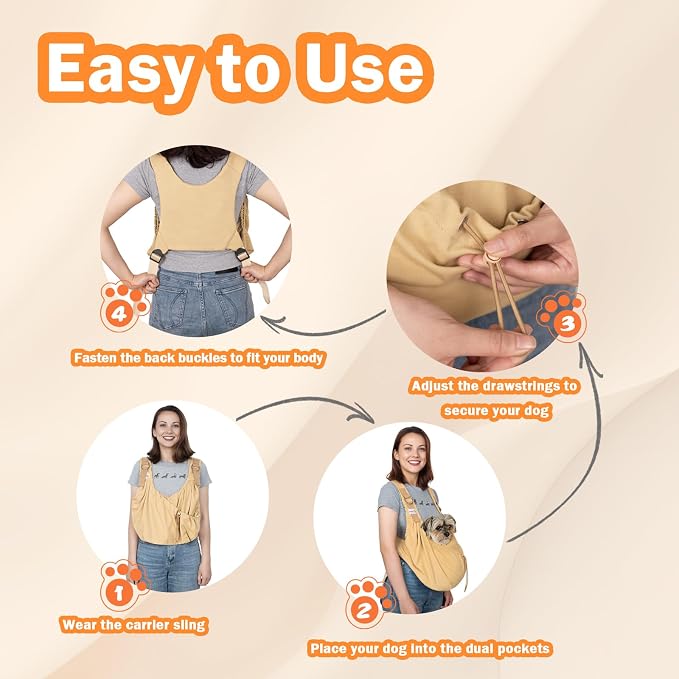 Easy to Use

4
Fasten the back buckles to fit your body

3
Adjust the drawstrings to secure your dog

1
Wear the carrier sling

2
Place your dog into the dual pockets