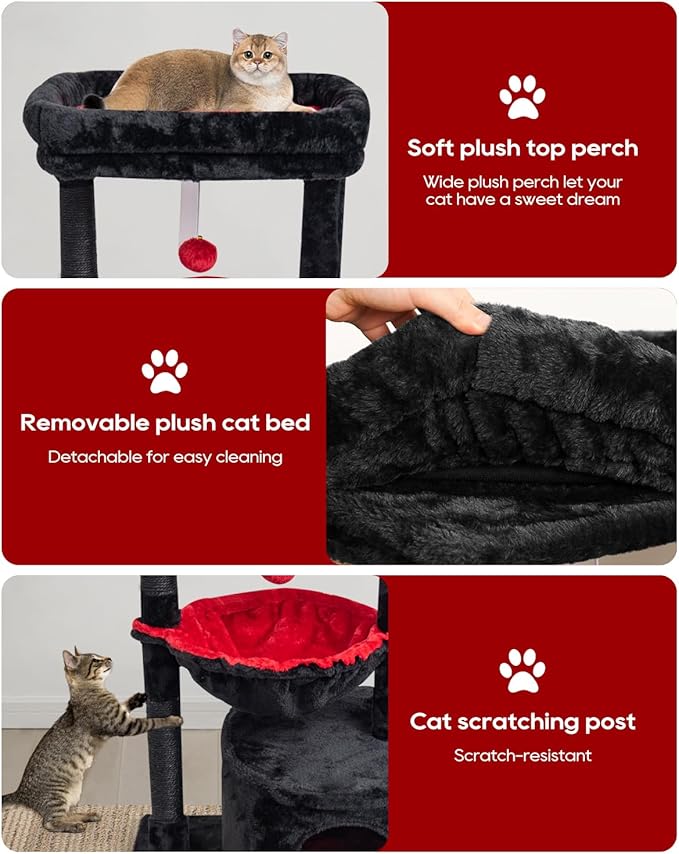 Soft plush top perch

Wide plush perch let your cat have a sweet dream

Removable plush cat bed

Detachable for easy cleaning

Cat scratching post

Scratch-resistant