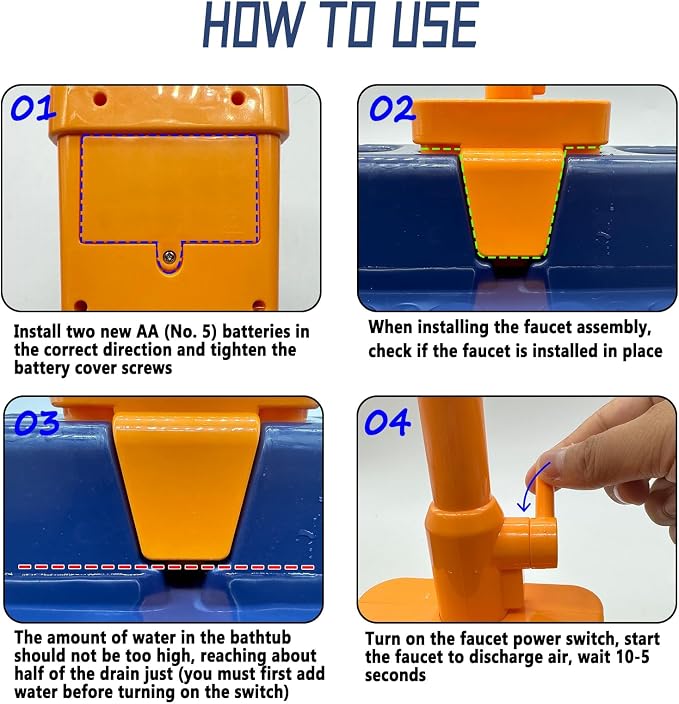 HOW TO USE

01

Install two new AA (No. 5) batteries in the correct direction and tighten the battery cover screws

02

When installing the faucet assembly, check if the faucet is installed in place

03

The amount of water in the bathtub should not be too high, reaching about half of the drain just (you must first add water before turning on the switch)

04

Turn on the faucet power switch, start the faucet to discharge air, wait 10-5 seconds