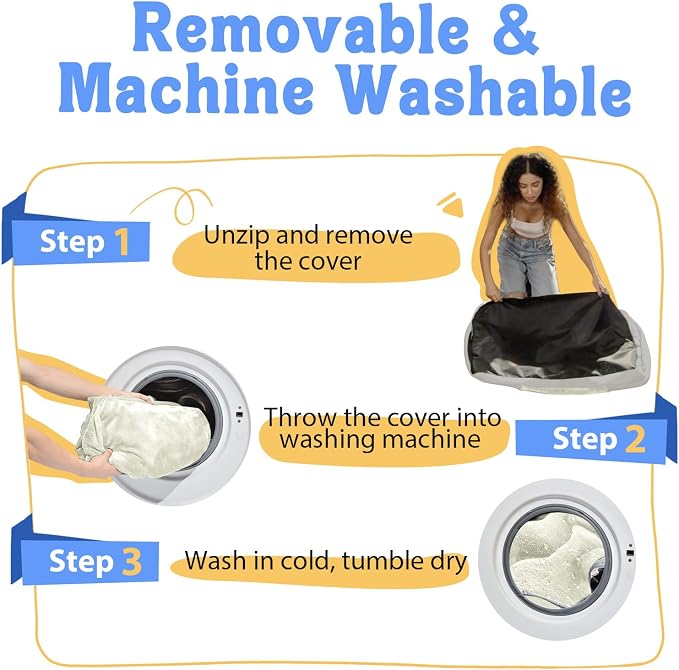 Removable &
Machine Washable

Step 1

Unzip and remove the cover

Throw the cover into washing machine

Step 2

Step 3

Wash in cold, tumble dry