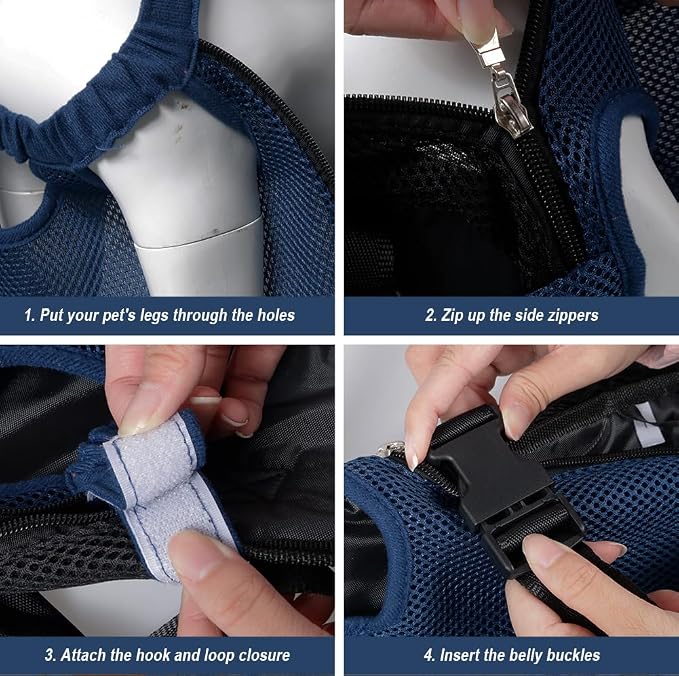 1. Put your pet's legs through the holes

2. Zip up the side zippers

3. Attach the hook and loop closure

4. Insert the belly buckles