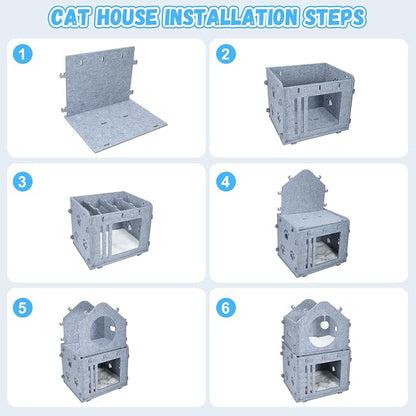 CAT HOUSE INSTALLATION STEPS

1

2

3

4

5

6