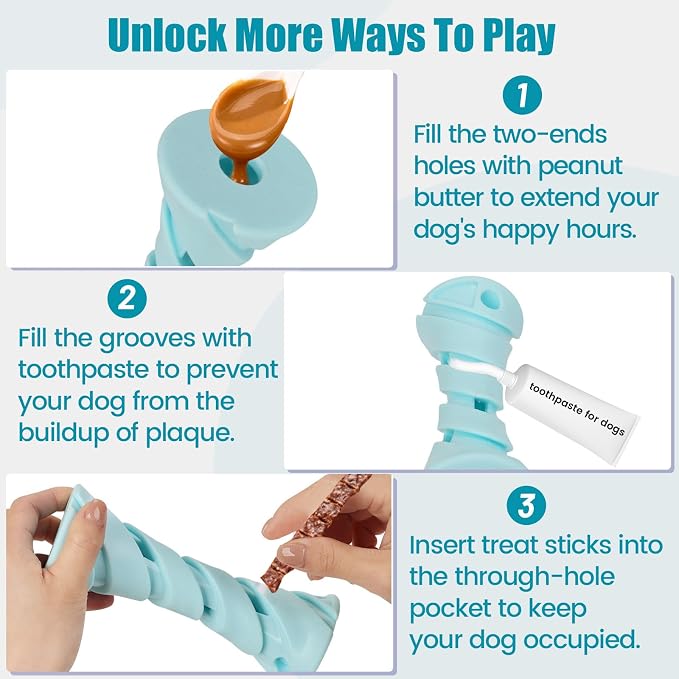 Unlock More Ways To Play

1

Fill the two-ends holes with peanut butter to extend your dog's happy hours.

2

Fill the grooves with toothpaste to prevent your dog from the buildup of plaque.

toothpaste for dogs

3

Insert treat sticks into the through-hole pocket to keep your dog occupied.