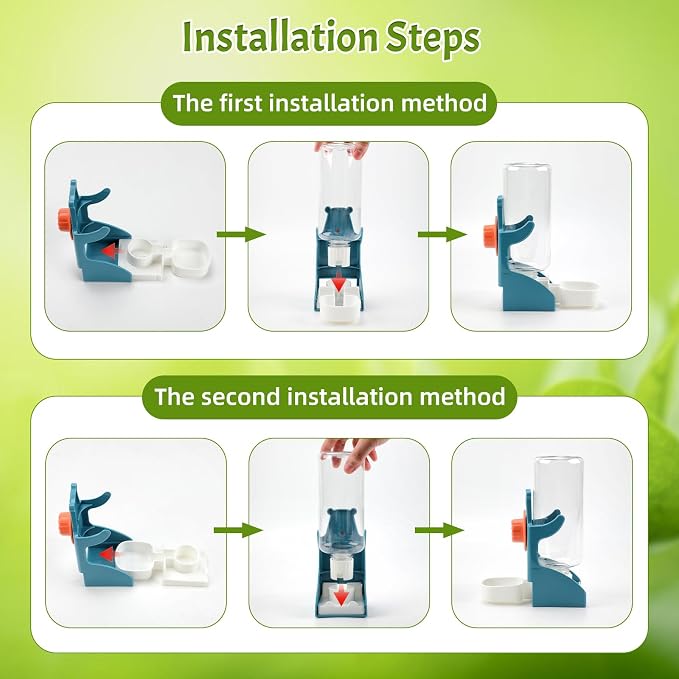 Installation Steps

The first installation method

The second installation method