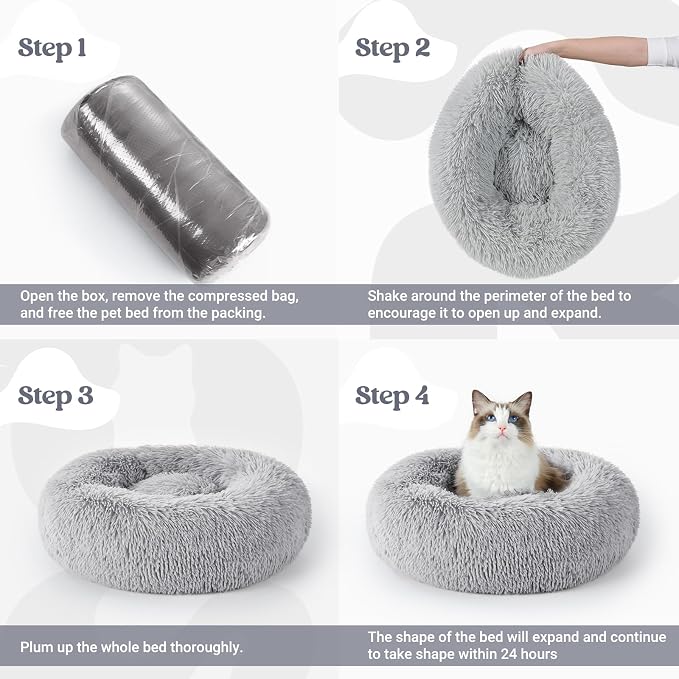 Step 1

Open the box, remove the compressed bag, and free the pet bed from the packing.

Step 2

Shake around the perimeter of the bed to encourage it to open up and expand.

Step 3

Plum up the whole bed thoroughly.

Step 4

The shape of the bed will expand and continue to take shape within 24 hours