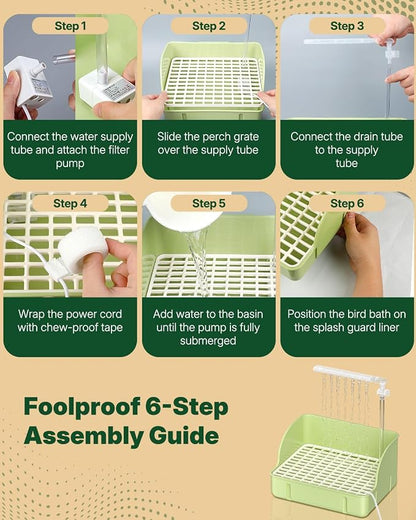 Step 1

Connect the water supply tube and attach the filter pump

Step 2

Slide the perch grate over the supply tube

Step 3

Connect the drain tube to the supply tube

Step 4

Wrap the power cord with chew-proof tape

Step 5

Add water to the basin until the pump is fully submerged

Step 6

Position the bird bath on the splash guard liner

Foolproof 6-Step Assembly Guide