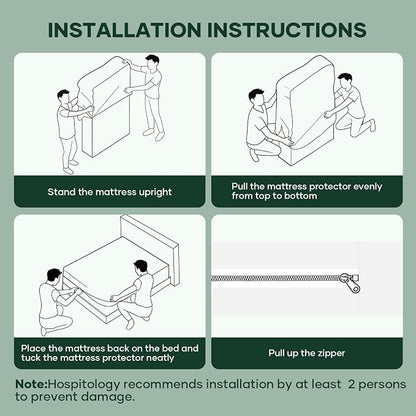 INSTALLATION INSTRUCTIONS

Stand the mattress upright

Pull the mattress protector evenly from top to bottom

Place the mattress back on the bed and tuck the mattress protector neatly

Pull up the zipper

Note:Hospitology recommends installation by at least 2 persons to prevent damage.