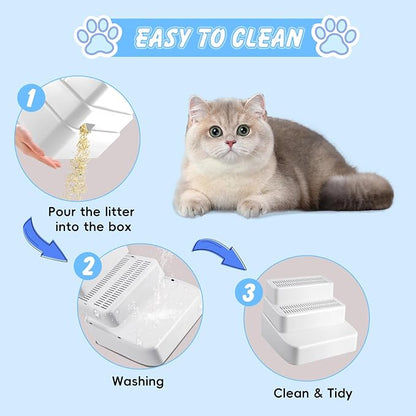 EASY TO CLEAN

1

Pour the litter into the box

2

Washing

3

Clean & Tidy