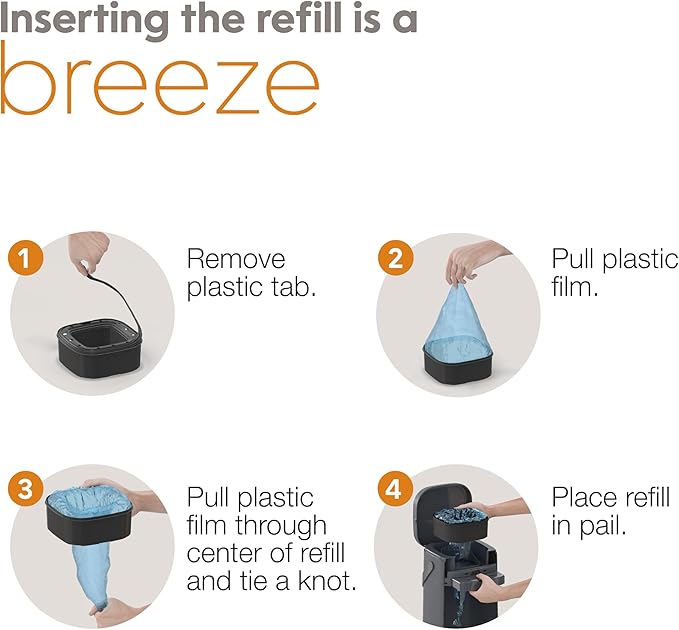 Inserting the refill is a
breeze

1 Remove plastic tab.

2 Pull plastic film.

3 Pull plastic film through center of refill and tie a knot.

4 Place refill in pail.