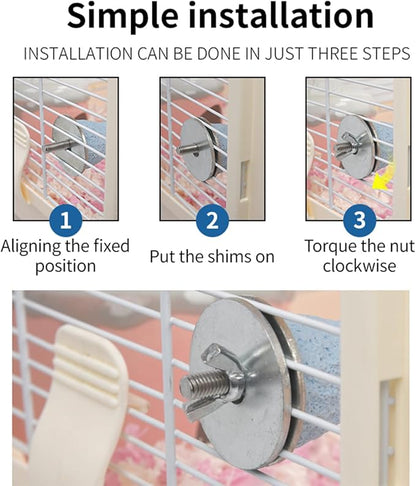 Simple installation

INSTALLATION CAN BE DONE IN JUST THREE STEPS

1
Aligning the fixed position

2
Put the shims on

3
Torque the nut clockwise