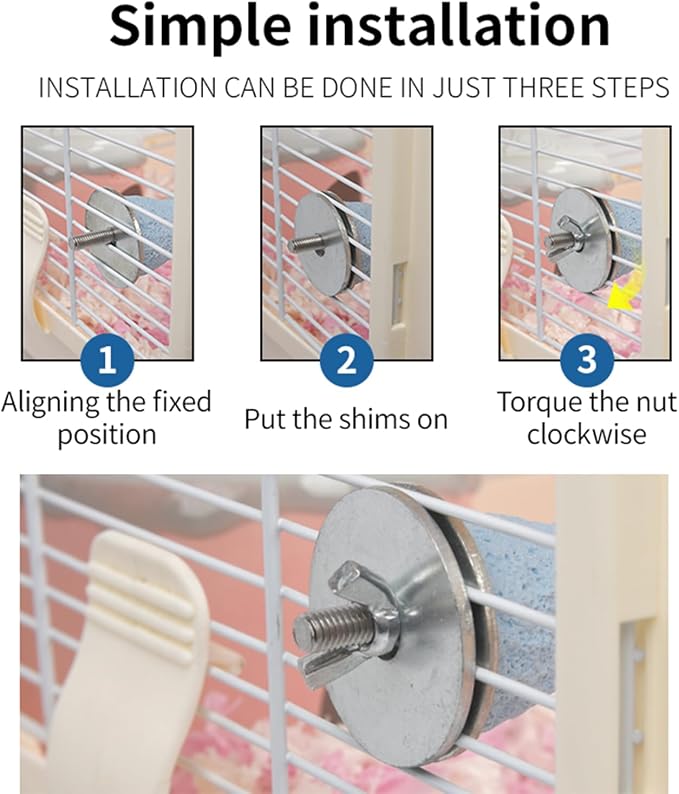 Simple installation

INSTALLATION CAN BE DONE IN JUST THREE STEPS

1
Aligning the fixed position

2
Put the shims on

3
Torque the nut clockwise