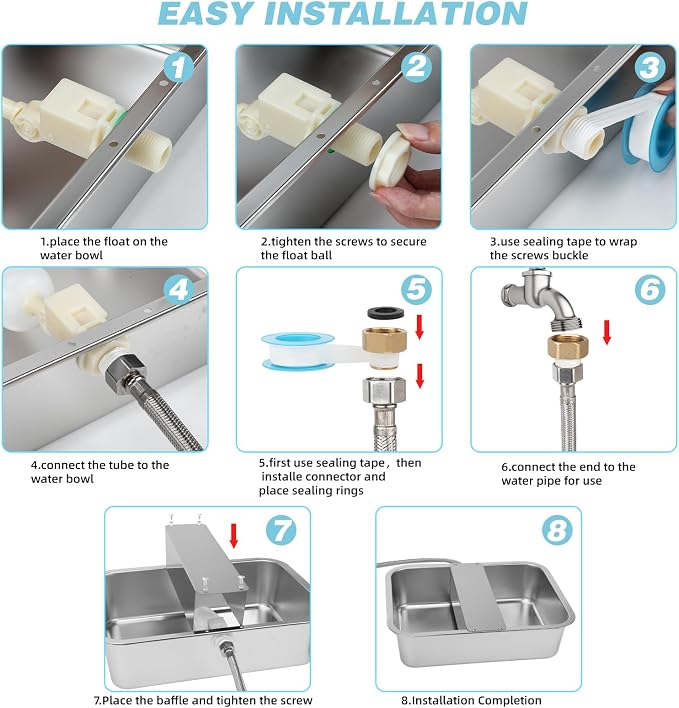 EASY INSTALLATION

1

1.place the float on the water bowl

2

2.tighten the screws to secure the float ball

3

3.use sealing tape to wrap the screws buckle

4

4.connect the tube to the water bowl

5

5.first use sealing tape，then installe connector and place sealing rings

6

6.connect the end to the water pipe for use

7

7.Place the baffle and tighten the screw

8

8.Installation Completion