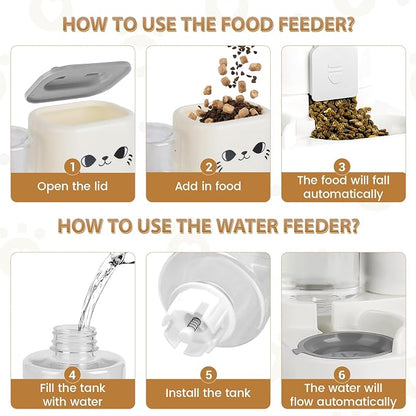 HOW TO USE THE FOOD FEEDER?

1
Open the lid

2
Add in food

3
The food will fall automatically

HOW TO USE THE WATER FEEDER?

4
Fill the tank with water

5
Install the tank

6
The water will flow automatically