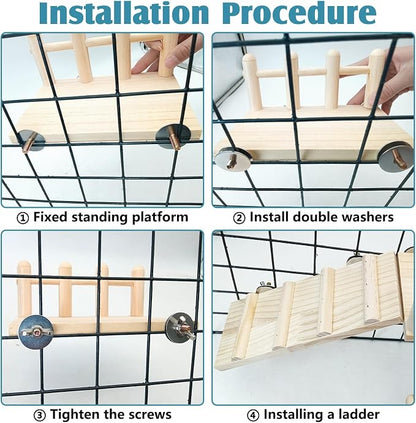 Installation Procedure

① Fixed standing platform

② Install double washers

③ Tighten the screws

④ Installing a ladder