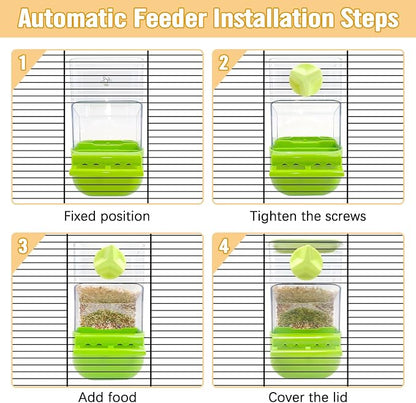 Automatic Feeder Installation Steps

1

Fixed position

2

Tighten the screws

3

Add food

4

Cover the lid