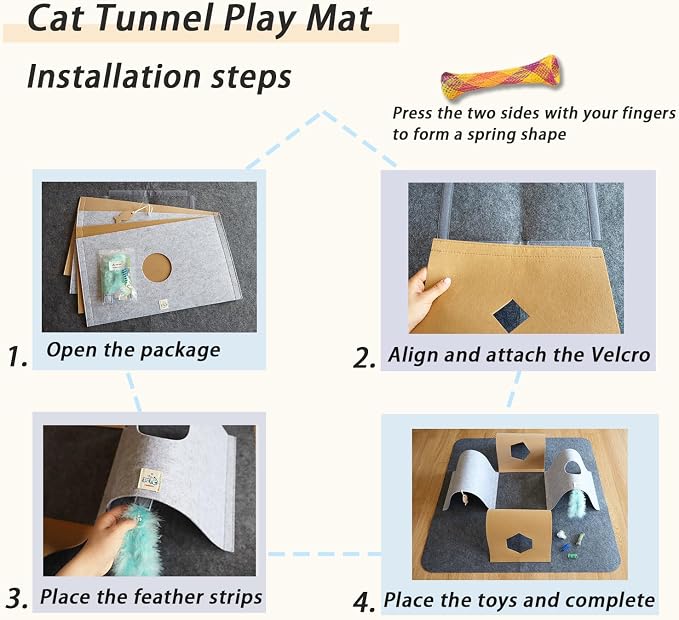 Cat Tunnel Play Mat

Installation steps

Press the two sides with your fingers to form a spring shape

1. Open the package

2. Align and attach the Velcro

3. Place the feather strips

4. Place the toys and complete