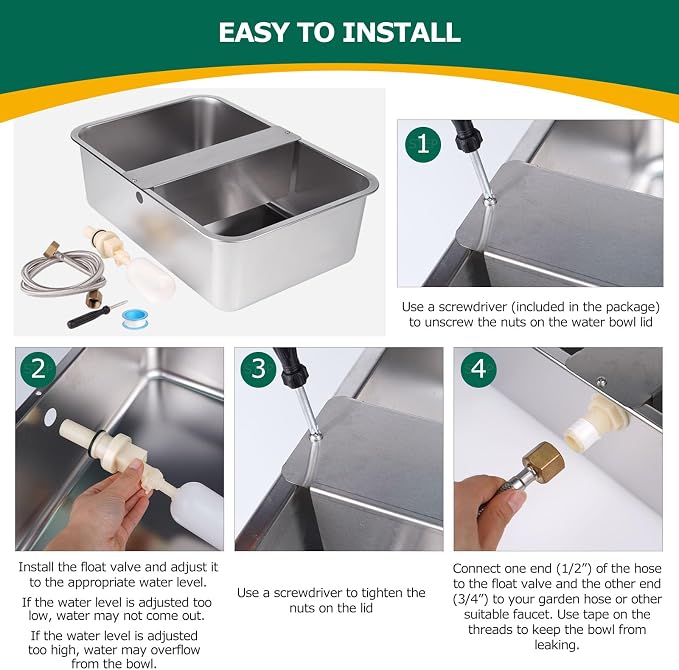 EASY TO INSTALL

1

Use a screwdriver (included in the package) to unscrew the nuts on the water bowl lid

2

Install the float valve and adjust it to the appropriate water level.

If the water level is adjusted too low, water may not come out.

If the water level is adjusted too high, water may overflow from the bowl.

3

Use a screwdriver to tighten the nuts on the lid

4

Connect one end (1/2") of the hose to the float valve and the other end (3/4") to your garden hose or other suitable faucet. Use tape on the threads to keep the bowl from leaking.