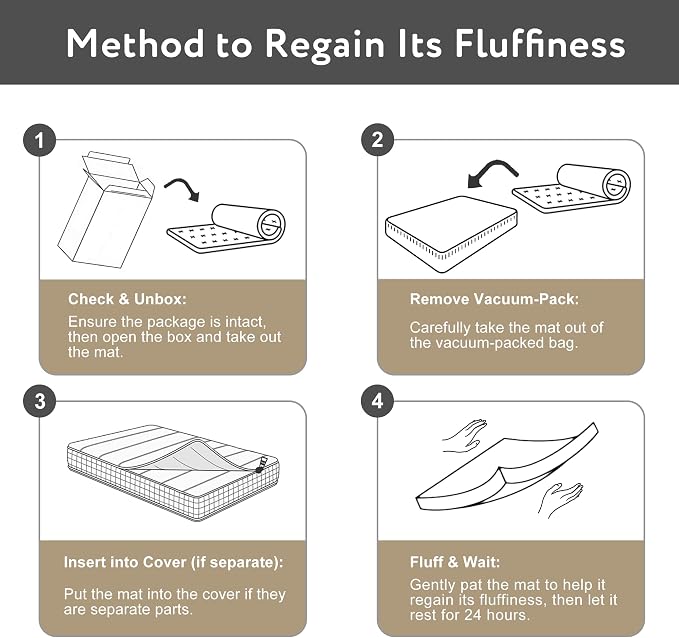 Method to Regain Its Fluffiness

1

Check & Unbox:

Ensure the package is intact, then open the box and take out the mat.

2

Remove Vacuum-Pack:

Carefully take the mat out of the vacuum-packed bag.

3

Insert into Cover (if separate):

Put the mat into the cover if they are separate parts.

4

Fluff & Wait:

Gently pat the mat to help it regain its fluffiness, then let it rest for 24 hours.