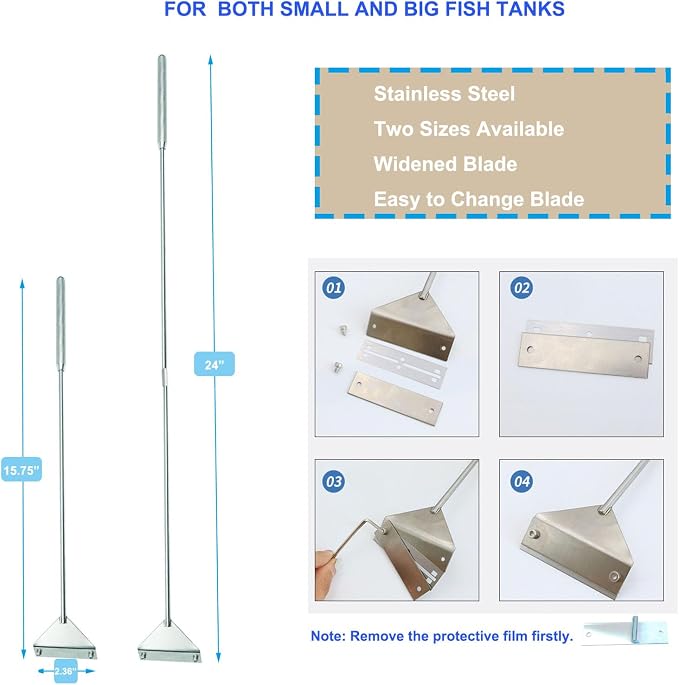 FOR BOTH SMALL AND BIG FISH TANKS

Stainless Steel
Two Sizes Available
Widened Blade
Easy to Change Blade

24"

15.75"

2.36"

01

02

03

04

Note: Remove the protective film firstly.