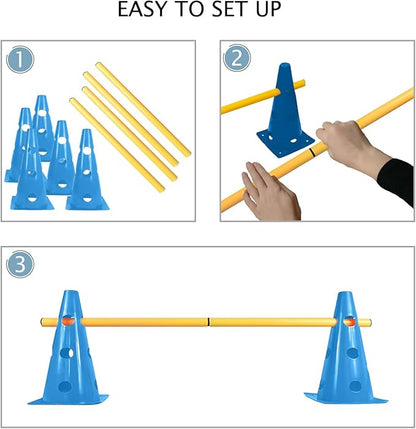 EASY TO SET UP

1

2

3