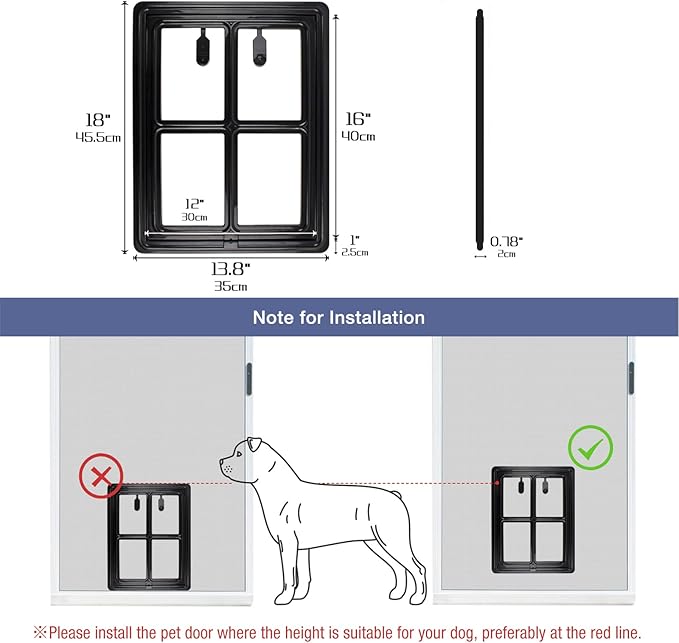 18"
45.5cm

16"
40cm

12"
30cm

1"
2.5cm

13.8"
35cm

0.78"
2cm

Note for Installation

※Please install the pet door where the height is suitable for your dog, preferably at the red line.