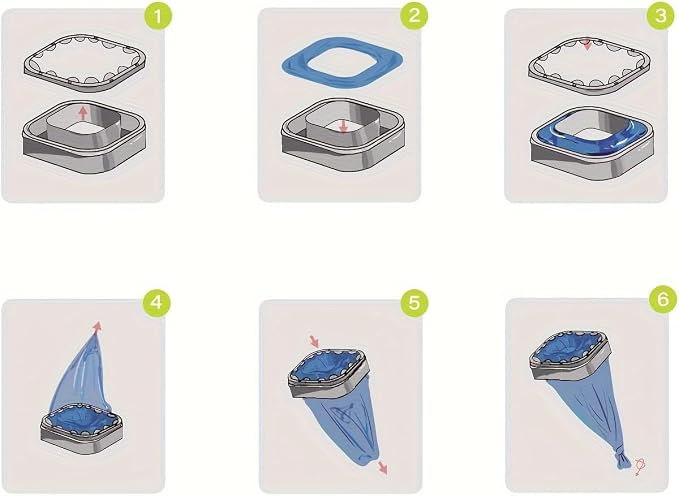 1

2

3

4

5

6