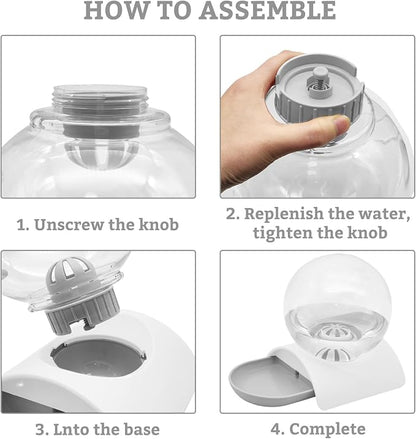 HOW TO ASSEMBLE

1. Unscrew the knob

2. Replenish the water, tighten the knob

3. Lnto the base

4. Complete