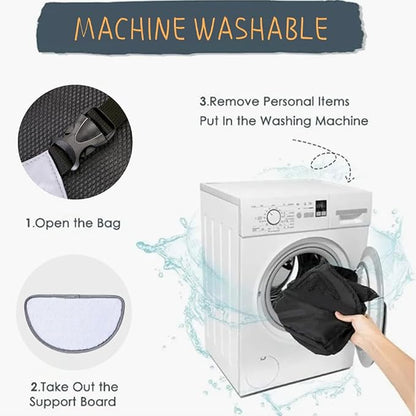 MACHINE WASHABLE

1.Open the Bag

2.Take Out the Support Board

3.Remove Personal Items
Put In the Washing Machine