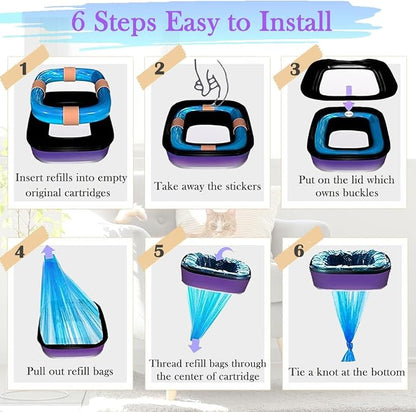 6 Steps Easy to Install

1
Insert refills into empty original cartridges

2
Take away the stickers

3
Put on the lid which owns buckles

4
Pull out refill bags

5
Thread refill bags through the center of cartridge

6
Tie a knot at the bottom