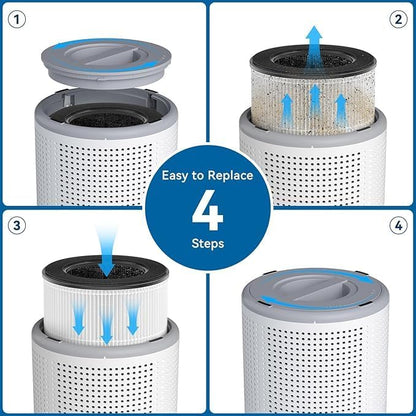 1

2

Easy to Replace
4
Steps

3

4