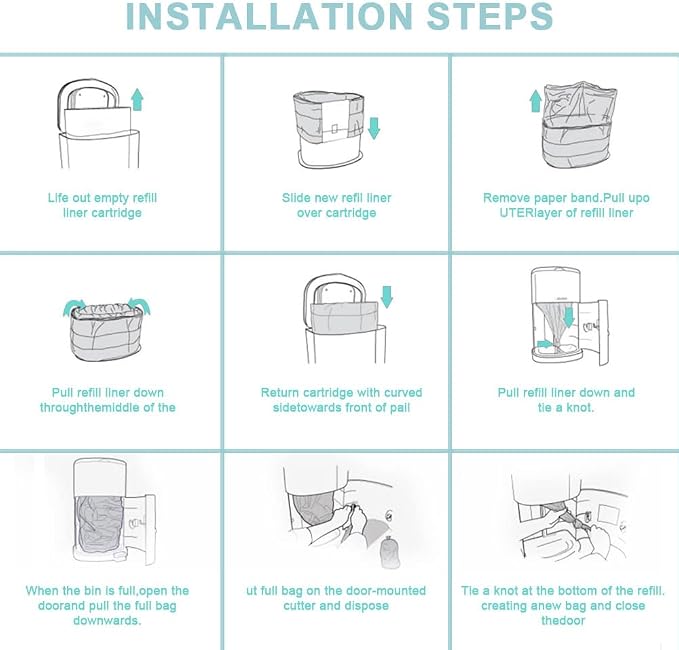 INSTALLATION STEPS

Life out empty refill liner cartridge

Slide new refil liner over cartridge

Remove paper band.Pull upo UTERlayer of refill liner

Pull refill liner down throughthemiddle of the

Return cartridge with curved sidetowards front of pail

Pull refill liner down and tie a knot.

When the bin is full,open the doorand pull the full bag downwards.

ut full bag on the door-mounted cutter and dispose

Tie a knot at the bottom of the refill. creating anew bag and close thedoor