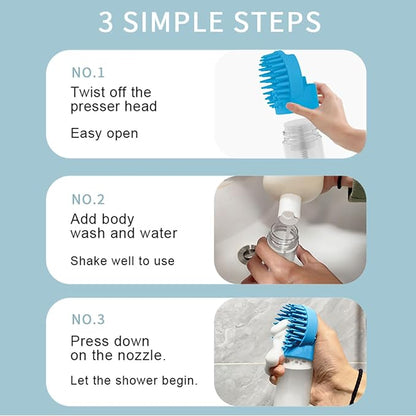 3 SIMPLE STEPS

NO.1
Twist off the presser head

Easy open

NO.2
Add body wash and water

Shake well to use

NO.3
Press down on the nozzle.

Let the shower begin.