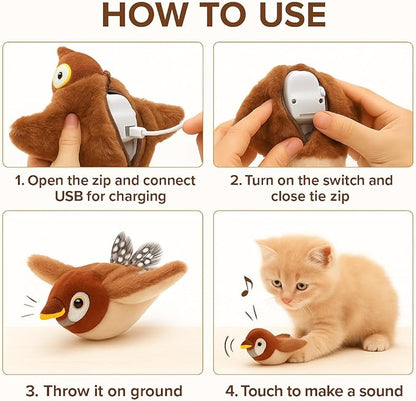 HOW TO USE

1. Open the zip and connect USB for charging

2. Turn on the switch and close tie zip

3. Throw it on ground

4. Touch to make a sound