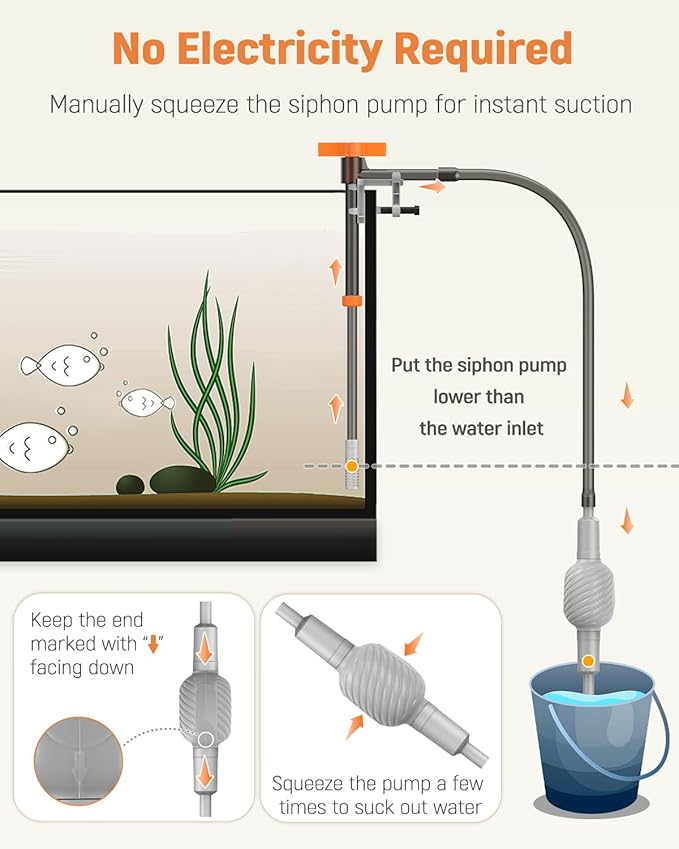 No Electricity Required

Manually squeeze the siphon pump for instant suction

Put the siphon pump lower than the water inlet

Keep the end marked with "↓" facing down

Squeeze the pump a few times to suck out water