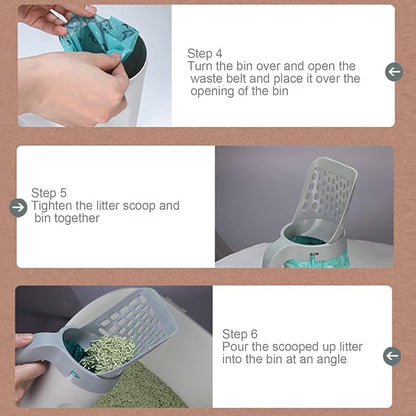 Step 4
Turn the bin over and open the waste belt and place it over the opening of the bin

Step 5
Tighten the litter scoop and bin together

Step 6
Pour the scooped up litter into the bin at an angle