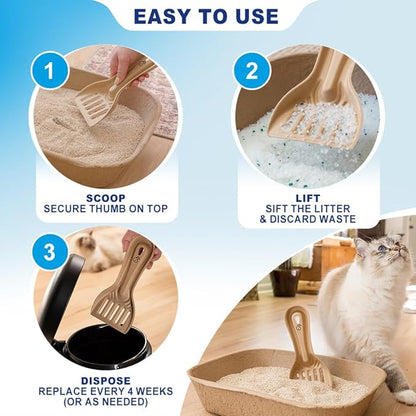 EASY TO USE

1

SCOOP
SECURE THUMB ON TOP

2

LIFT
SIFT THE LITTER
& DISCARD WASTE

3

DISPOSE
REPLACE EVERY 4 WEEKS
(OR AS NEEDED)