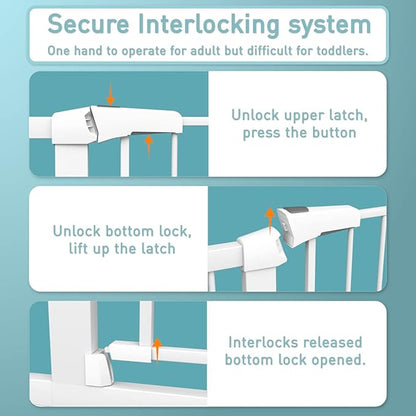 Secure Interlocking system
One hand to operate for adult but difficult for toddlers.

Unlock upper latch, press the button

Unlock bottom lock, lift up the latch

Interlocks released bottom lock opened.